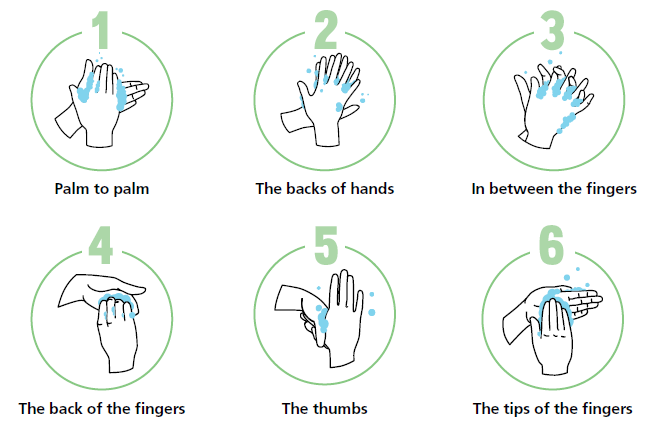 1
Palm to palm

2
The backs of hands

3
In between the fingers

4
The back of the fingers

5
The thumbs

6
The tips of the fingers